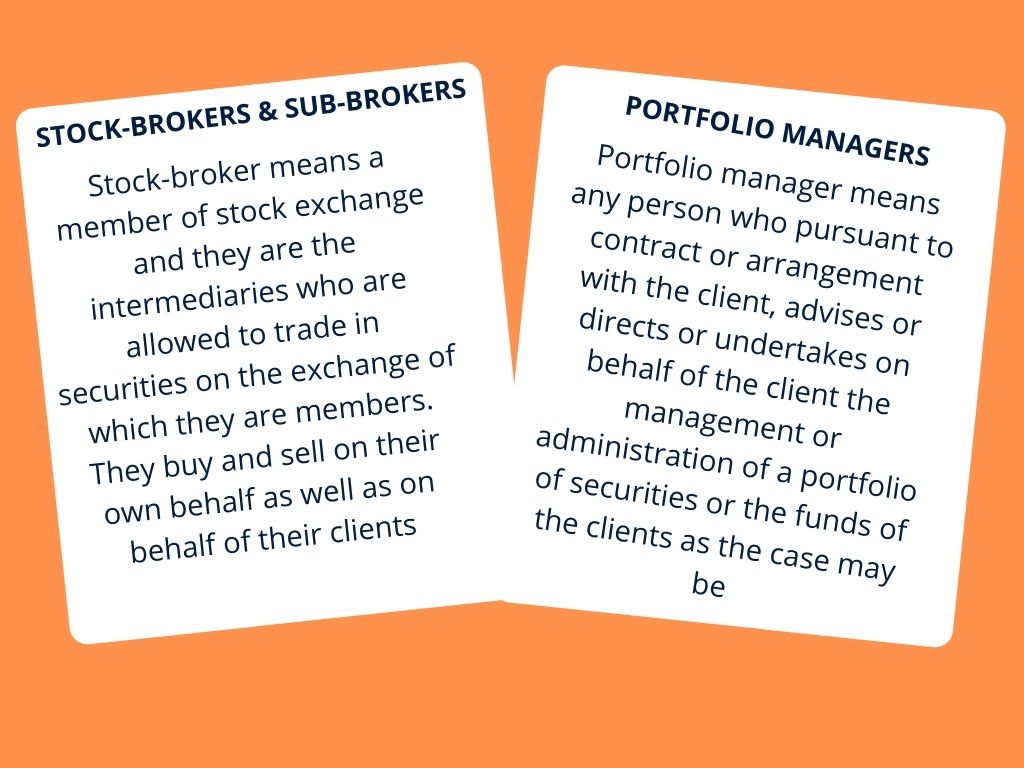 STOCK-BROKERS & SUB-BROKERS

Stock-broker means a member of stock exchange and they are the intermediaries who are allowed to trade in securities on the exchange of which they are members. They buy and sell on their own behalf as well as on behalf of their clients

PORTFOLIO MANAGERS

Portfolio manager means any person who pursuant to contract or arrangement with the client, advises or directs or undertakes on behalf of the client the management or administration of a portfolio of securities or the funds of the clients as the case may be